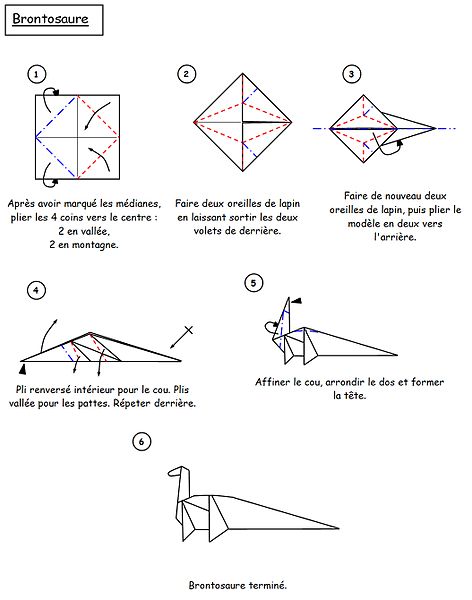 Brontosaure

1

Après avoir marqué les médianes, plier les 4 coins vers le centre :
2 en vallée,
2 en montagne.

2

Faire deux oreilles de lapin en laissant sortir les deux volets de derrière.

3

Faire de nouveau deux oreilles de lapin, puis plier le modèle en deux vers l'arrière.

4

Pli renversé intérieur pour le cou. Plis vallée pour les pattes. Répeter derrière.

5

Affiner le cou, arrondir le dos et former la tête.

6

Brontosaure terminé.